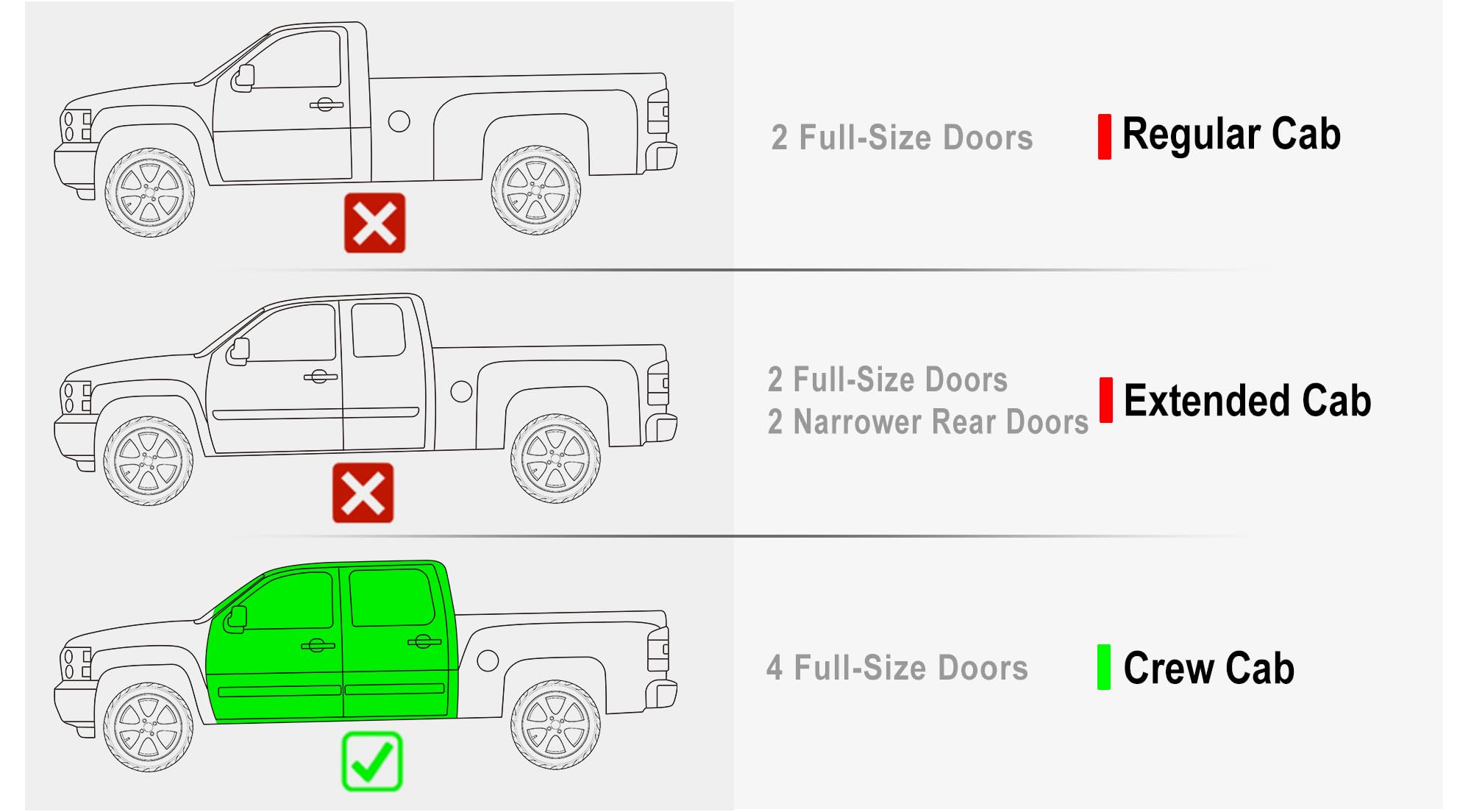 2 Full-Size Doors

Regular Cab

2 Full-Size Doors
2 Narrower Rear Doors

Extended Cab

4 Full-Size Doors

Crew Cab