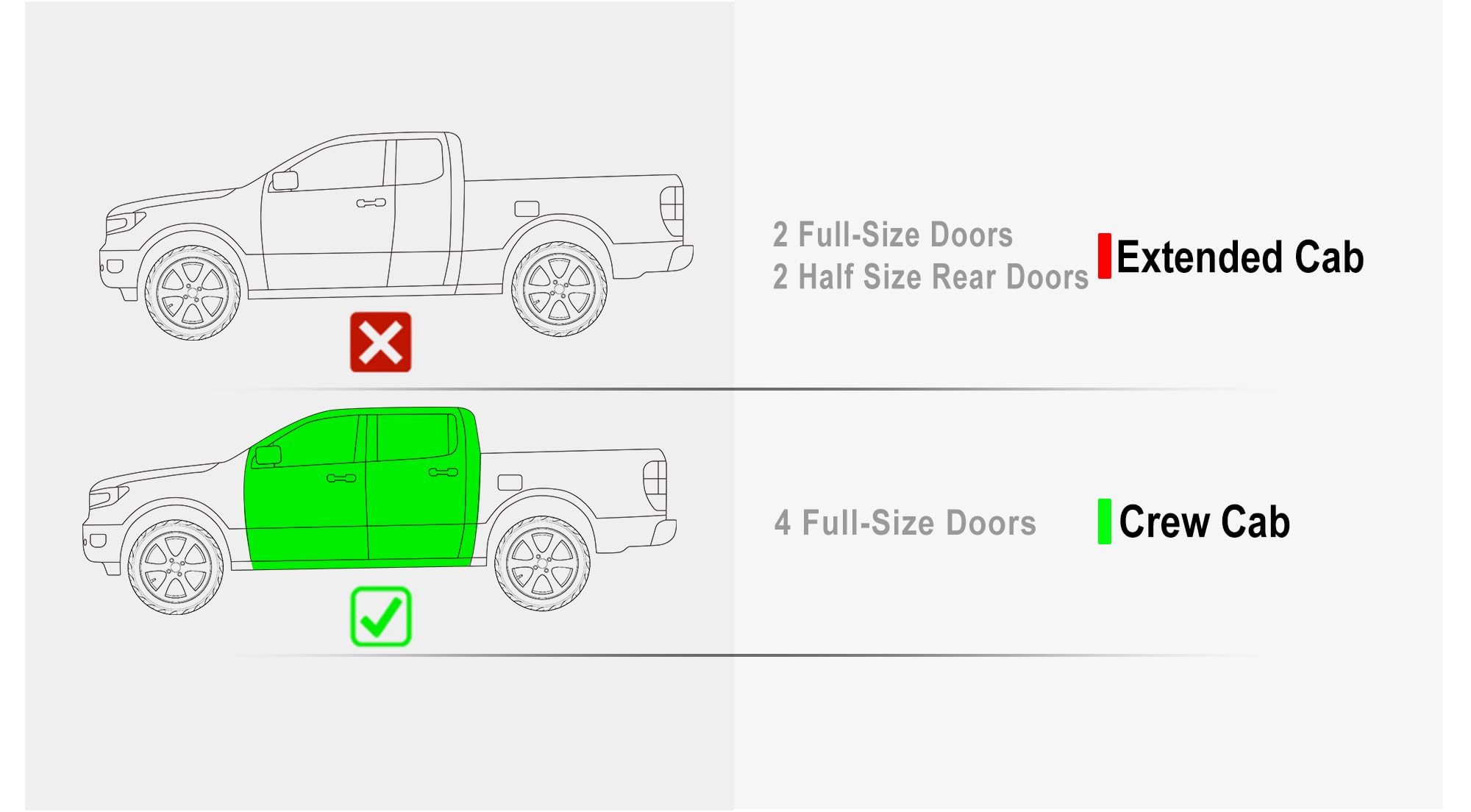 2 Full-Size Doors
2 Half Size Rear Doors

Extended Cab

4 Full-Size Doors

Crew Cab