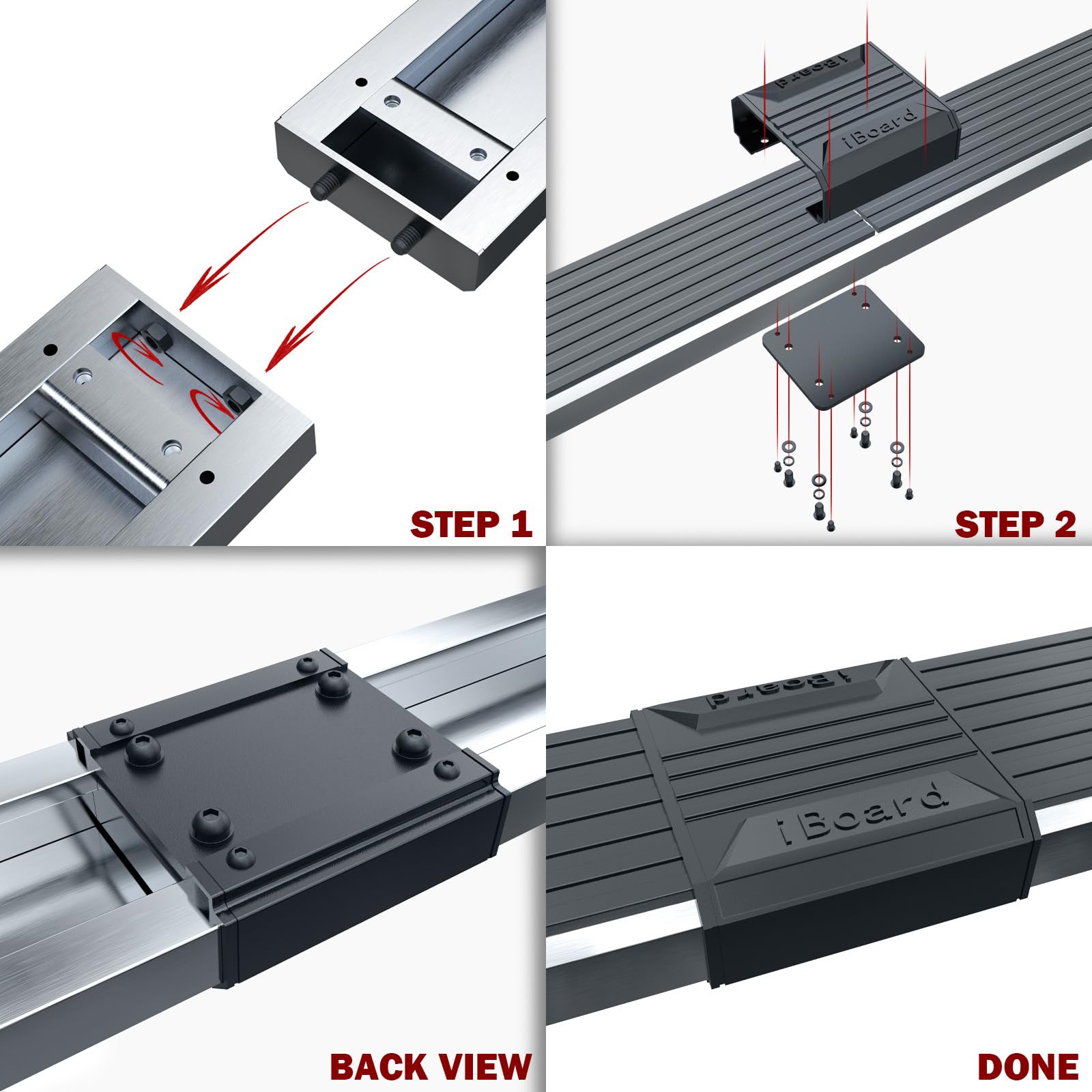 STEP 1

iBoard

iBoard

STEP 2

BACK VIEW

iBoard

iBoard

DONE